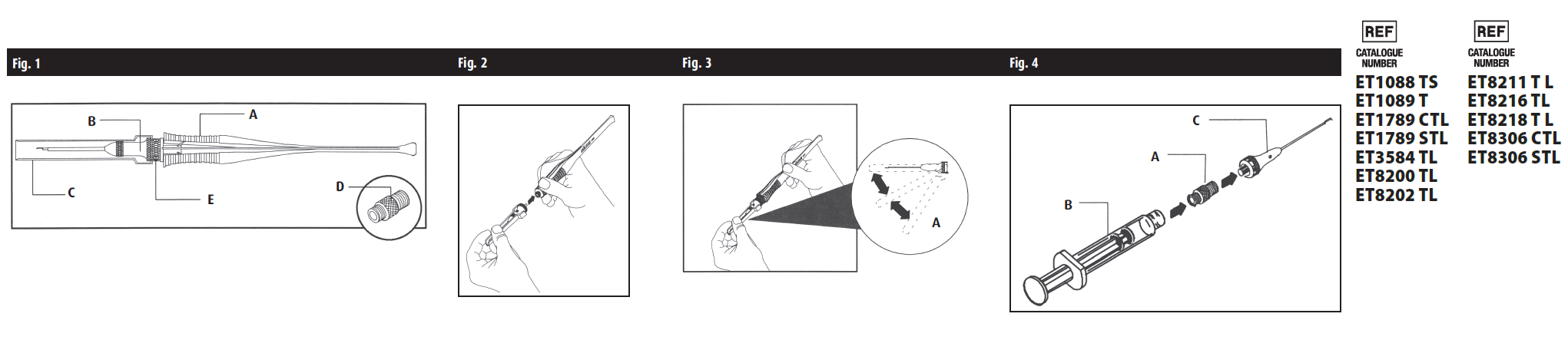 Fig. 1

B
A
C
E
D

Fig. 2

Fig. 3

A

Fig. 4

C
A
B

REF
CATALOGUE NUMBER
ET1088 TS
ET1089 T
ET1789 CTL
ET1789 STL
ET3584 TL
ET8200 TL
ET8202 TL

REF
CATALOGUE NUMBER
ET8211 T L
ET8216 TL
ET8218 T L
ET8306 CTL
ET8306 STL